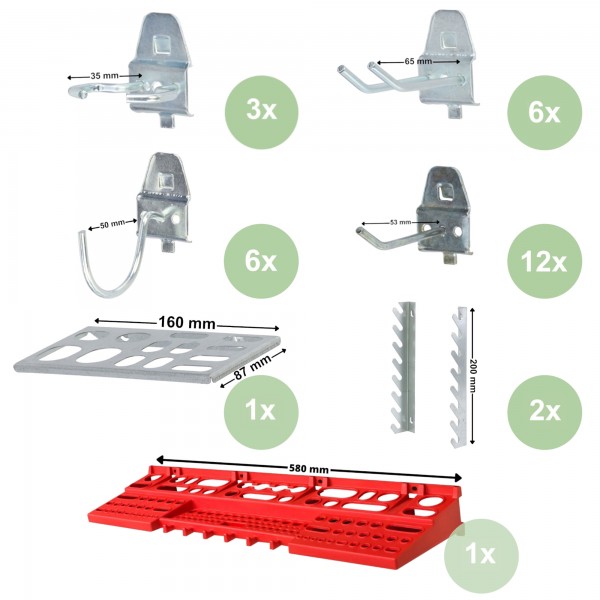 35 mm
3x
65 mm
6x
50 mm
6x
53 mm
12x
160 mm
87 mm
1x
200 mm
2x
580 mm
1x