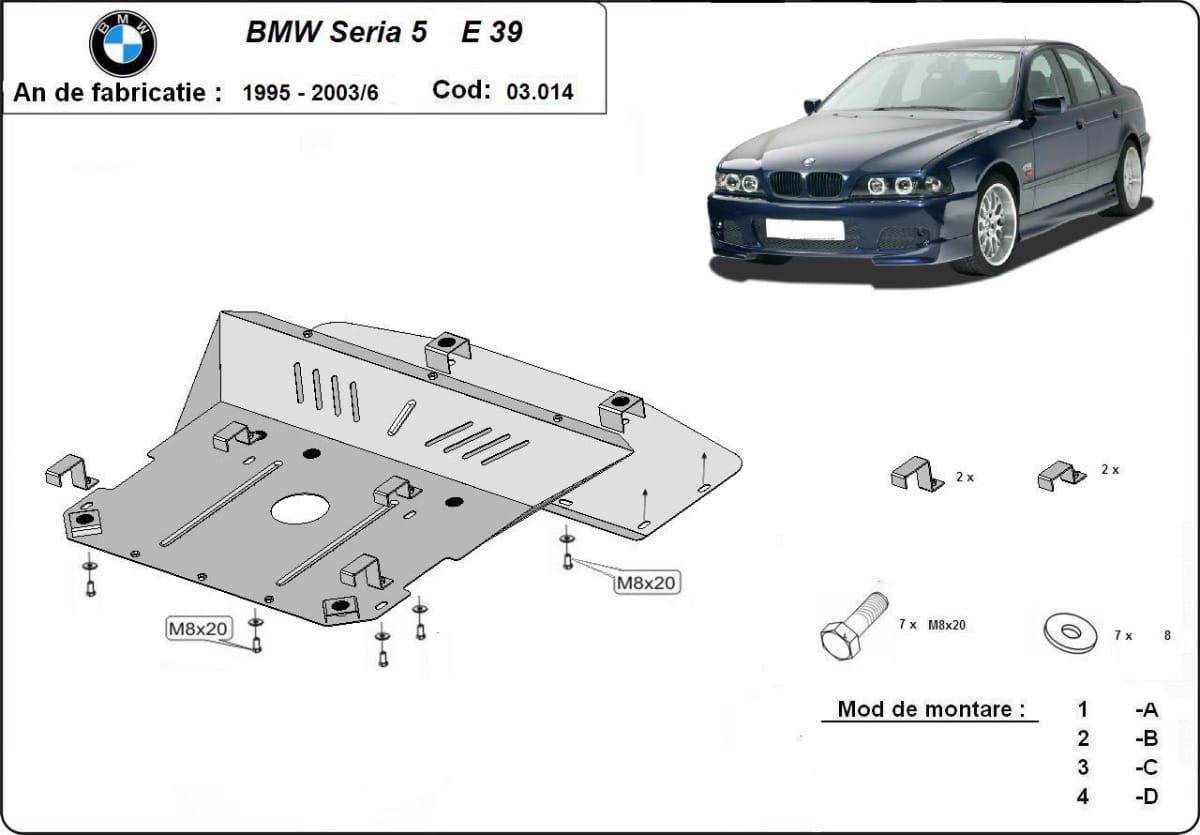 BMW

BMW Seria 5 E 39

An de fabricatie : 1995 - 2003/6 Cod: 03.014

M8x20

M8x20

2 x

2 x

7 x M8x20

7 x 8

Mod de montare :

1 -A
2 -B
3 -C
4 -D